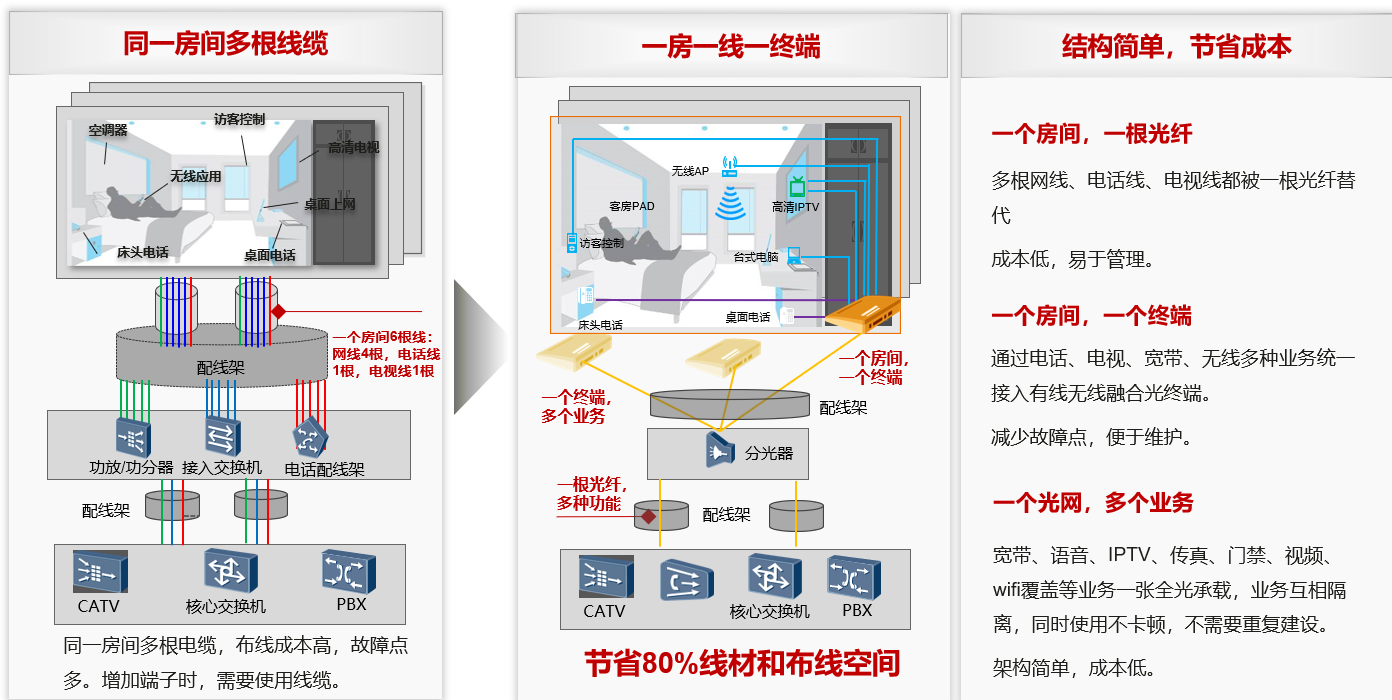 同一房间多根线缆

空调器
访客控制
高清电视
无线应用
桌面上网
床头电话
桌面电话

一个房间6根线：网线4根，电话线1根，电视线1根

配线架

功放/功分器
接入交换机
电话配线架

配线架

CATV
核心交换机
PBX

同一房间多根电缆，布线成本高，故障点多。增加端子时，需要使用线缆。

一房一线一终端

无线AP
客房PAD
高清IPTV
访客控制
台式电脑
床头电话
桌面电话

一个房间，一个终端

一个终端，多个业务

配线架

分光器

一根光纤，多种功能

配线架

CATV
核心交换机
PBX

节省80%线材和布线空间

结构简单，节省成本

一个房间，一根光纤

多根网线、电话线、电视线都被一根光纤替代

成本低，易于管理。

一个房间，一个终端

通过电话、电视、宽带、无线多种业务统一接入有线无线融合光终端。

减少故障点，便于维护。

一个光网，多个业务

宽带、语音、IPTV、传真、门禁、视频、wifi覆盖等业务一张全光承载，业务互相隔离，同时使用不卡顿，不需要重复建设。

架构简单，成本低。